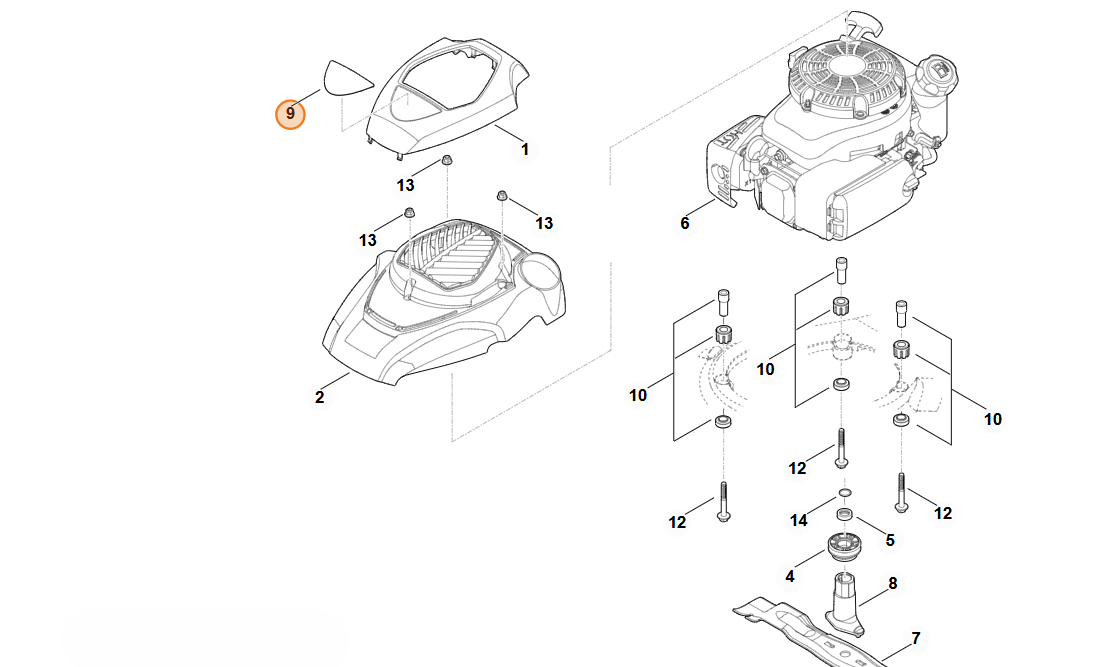 9
1
13
13
13
2
6
10
10
10
12
12
12
14
5
4
8
7